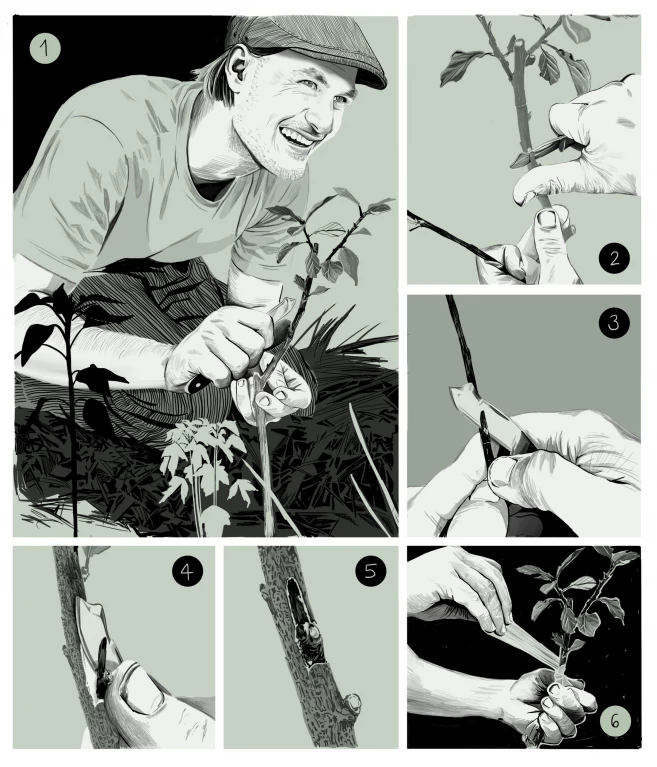 1

2

3

4

5

6